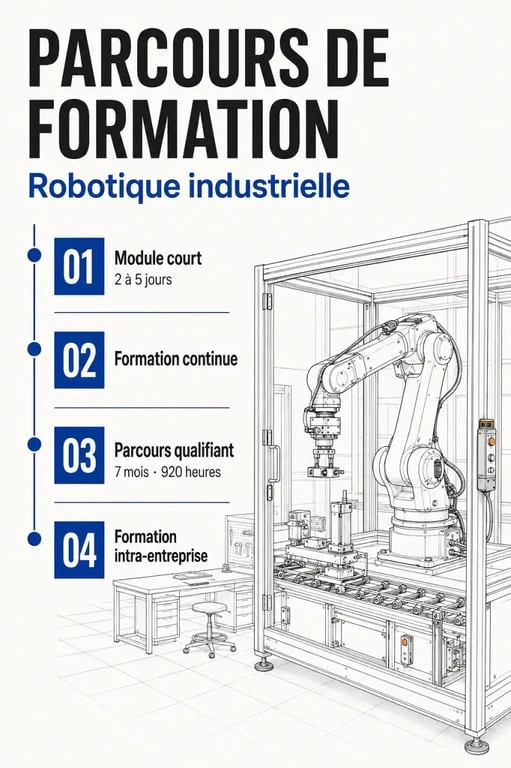 PARCOURS DE FORMATION

Robotique industrielle

01
Module court
2 à 5 jours

02
Formation continue

03
Parcours qualifiant
7 mois · 920 heures

04
Formation intra-entreprise